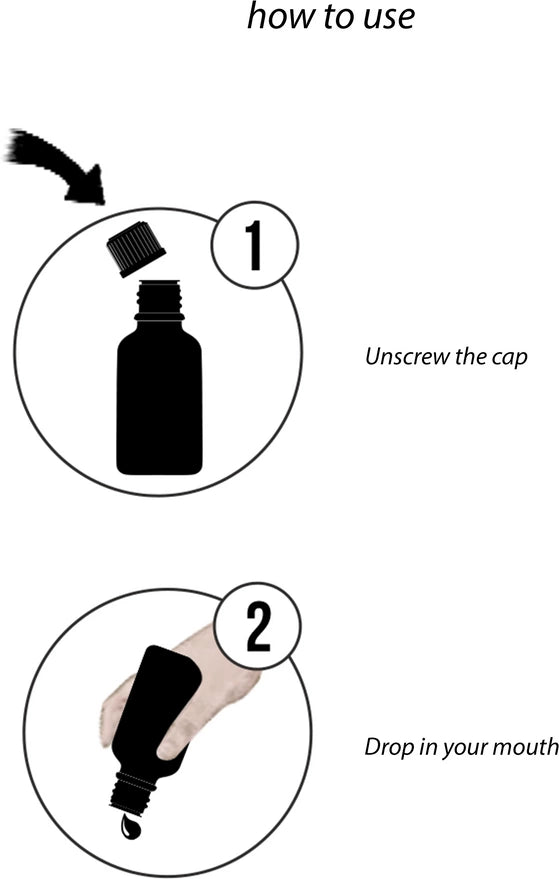 how to use

1

Unscrew the cap

2

Drop in your mouth