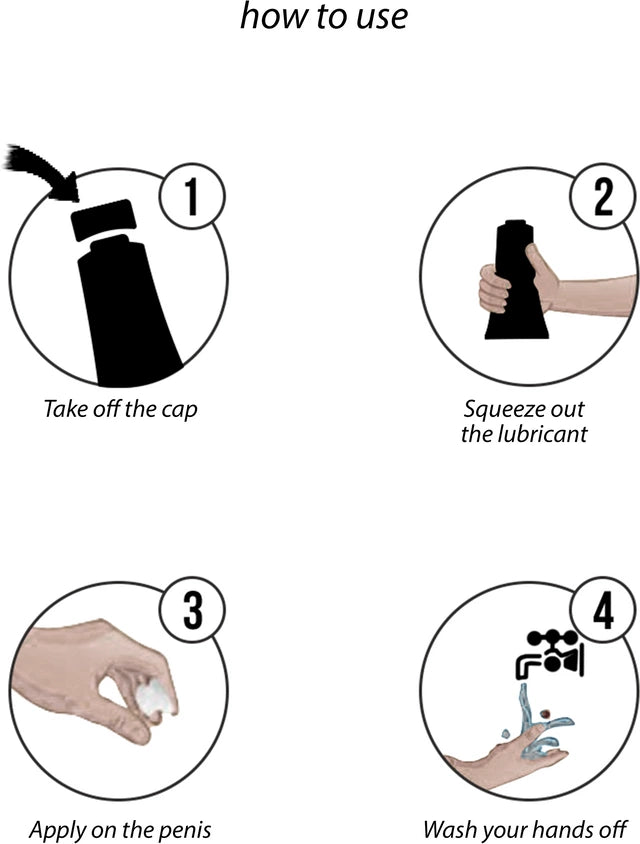 how to use

1

Take off the cap

2

Squeeze out the lubricant

3

Apply on the penis

4

Wash your hands off